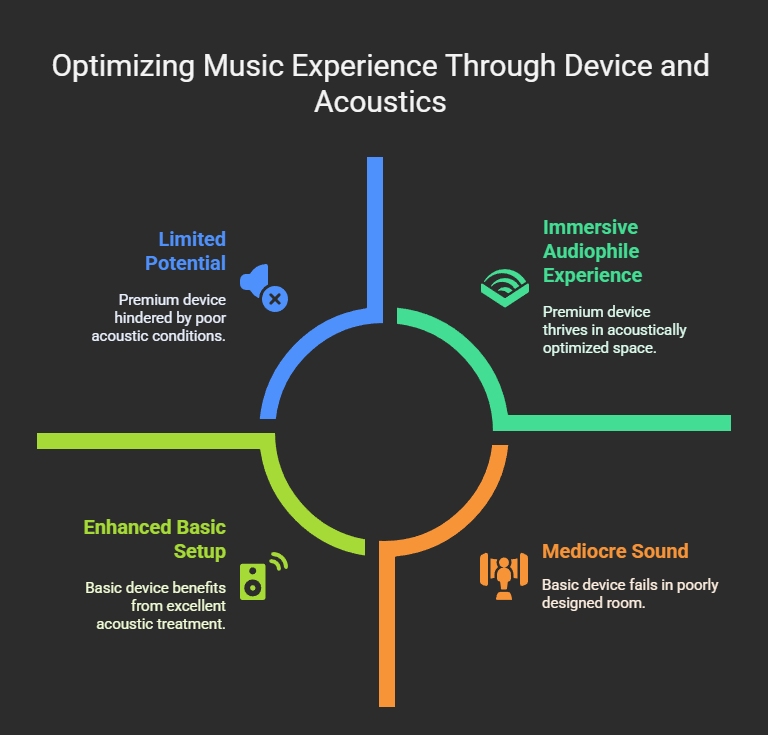 Optimizing Music Experience Through Device and Acoustics

Limited Potential

Premium device hindered by poor acoustic conditions.

Immersive Audiophile Experience

Premium device thrives in acoustically optimized space.

Enhanced Basic Setup

Basic device benefits from excellent acoustic treatment.

Mediocre Sound

Basic device fails in poorly designed room.